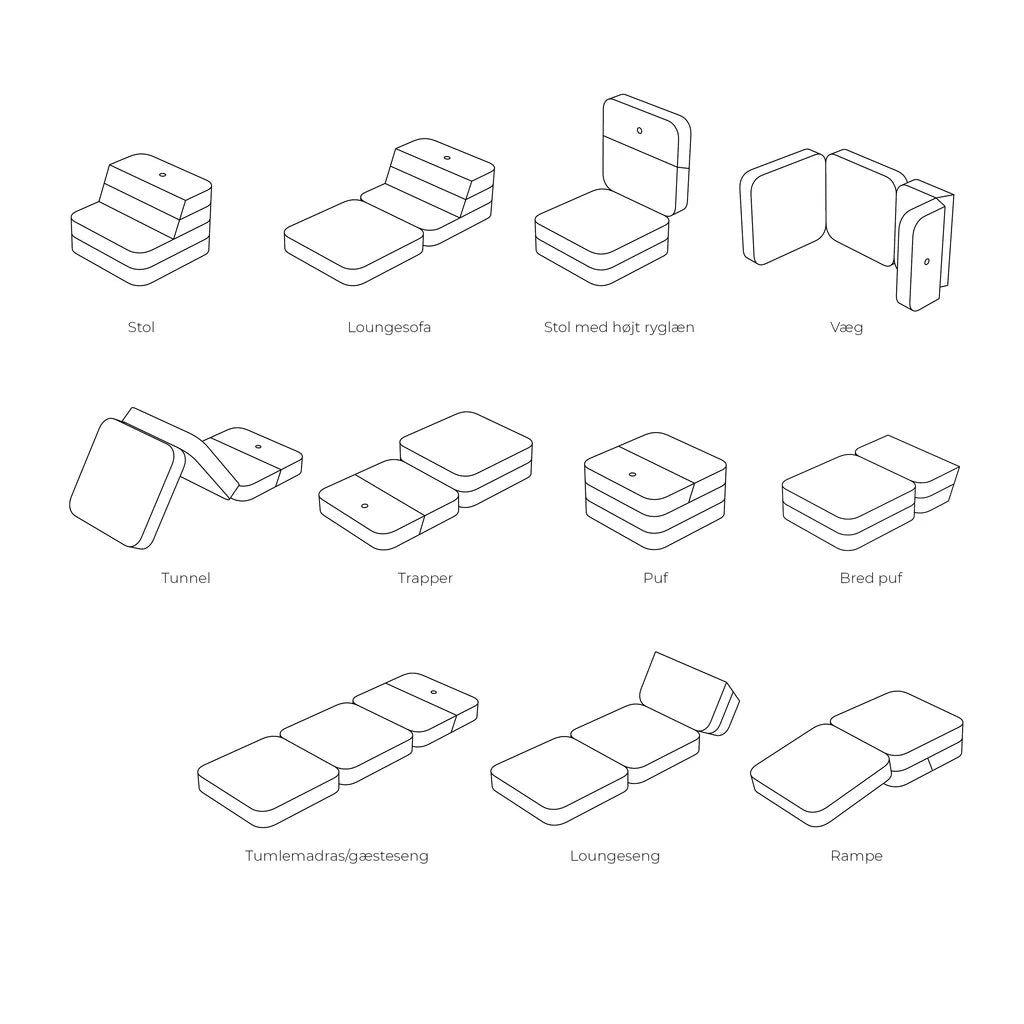 Stol

Loungesofa

Stol med højt ryglæn

Væg

Tunnel

Trapper

Puf

Bred puf

Tumlemadras/gæsteseng

Loungeseng

Rampe