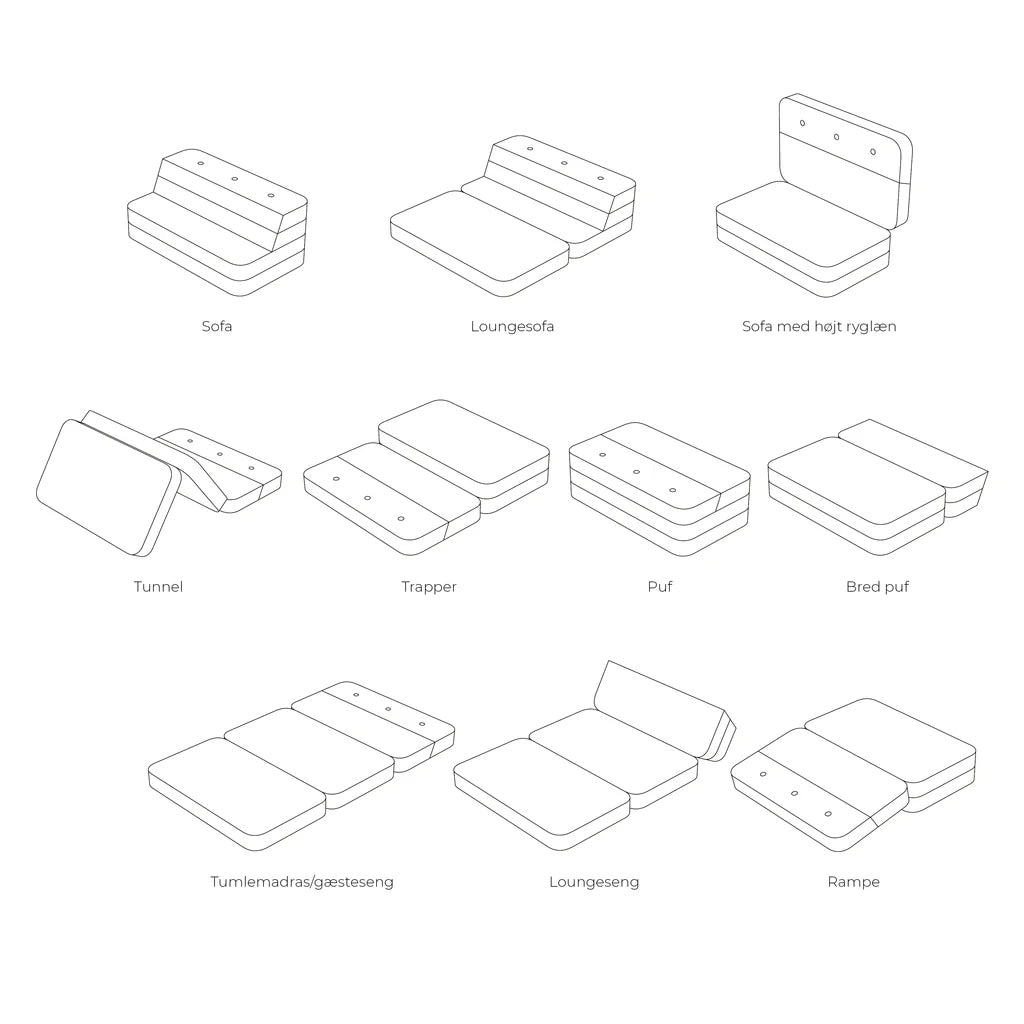 Sofa

Loungesofa

Sofa med højt ryglæn

Tunnel

Trapper

Puf

Bred puf

Tumlemadras/gæsteseng

Loungeseng

Rampe