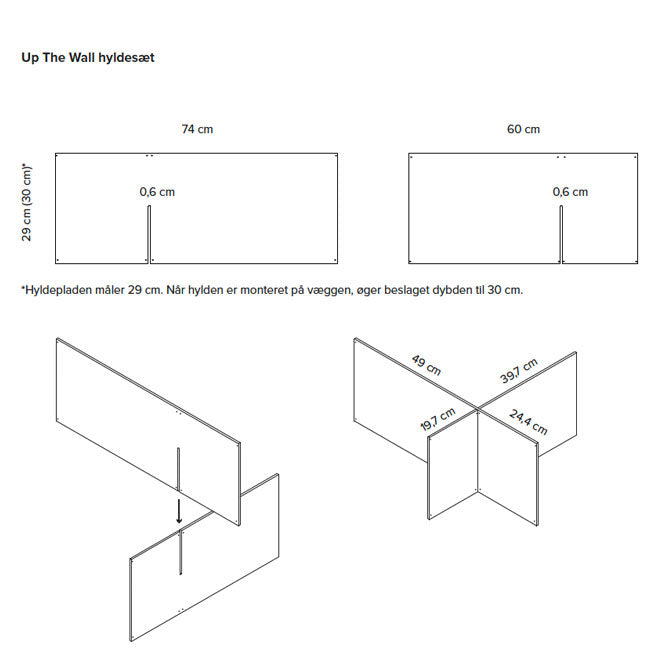 Up The Wall hyldesæt

74 cm

60 cm

29 cm (30 cm)*

0,6 cm

0,6 cm

*Hyldepladen måler 29 cm. Når hylden er monteret på væggen, øger beslaget dybden til 30 cm.

49 cm

39,7 cm

19,7 cm

24,4 cm