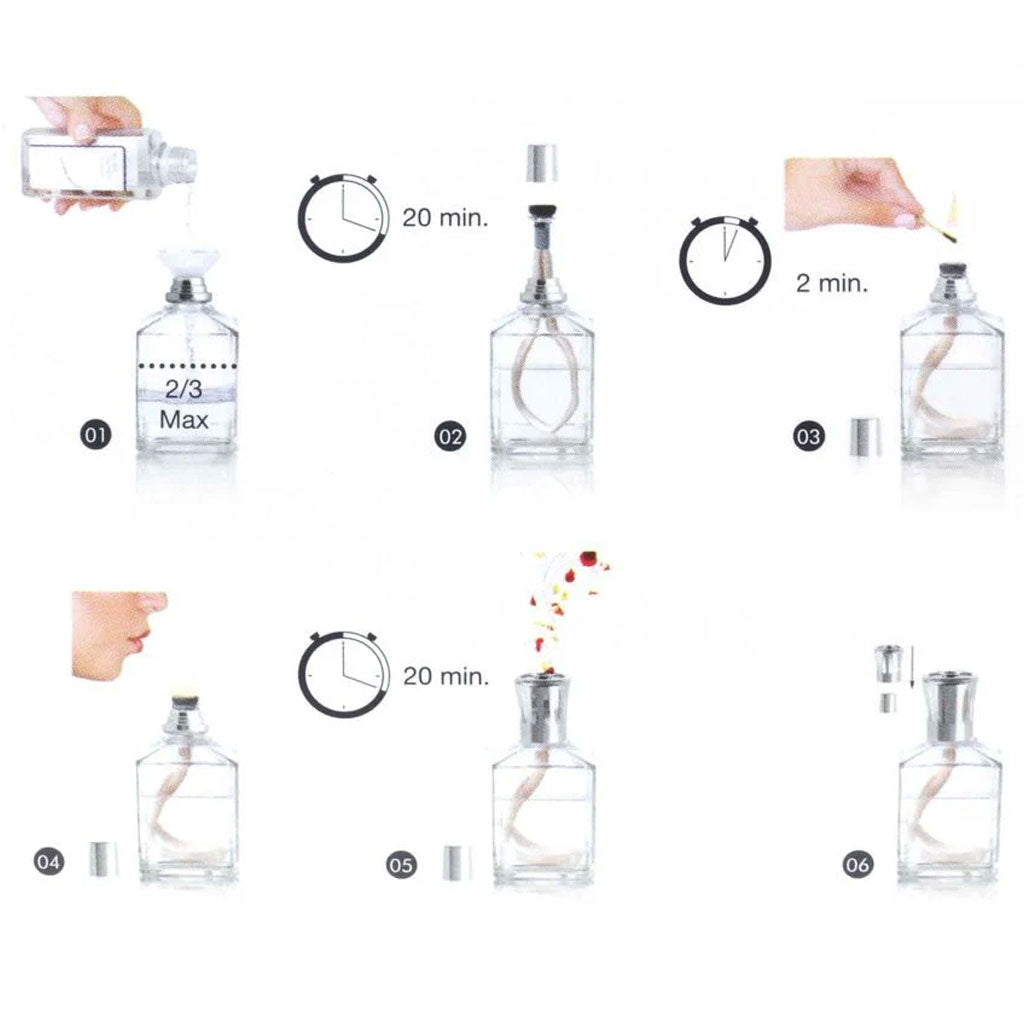 2/3
Max

01

20 min.

02

2 min.

03

04

20 min.

05

06